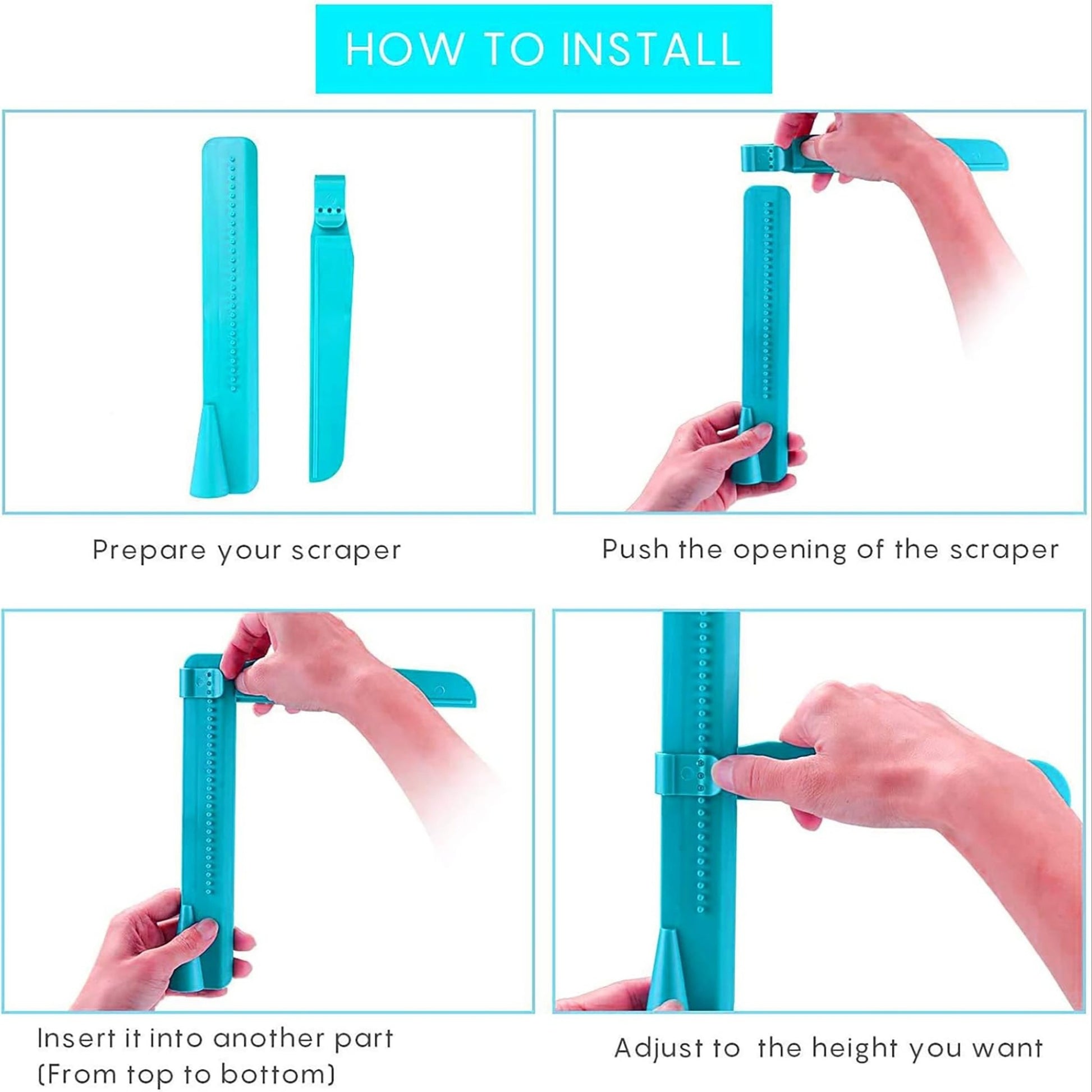 HOW TO INSTALL

Prepare your scraper

Push the opening of the scraper

Insert it into another part (From top to bottom)

Adjust to the height you want